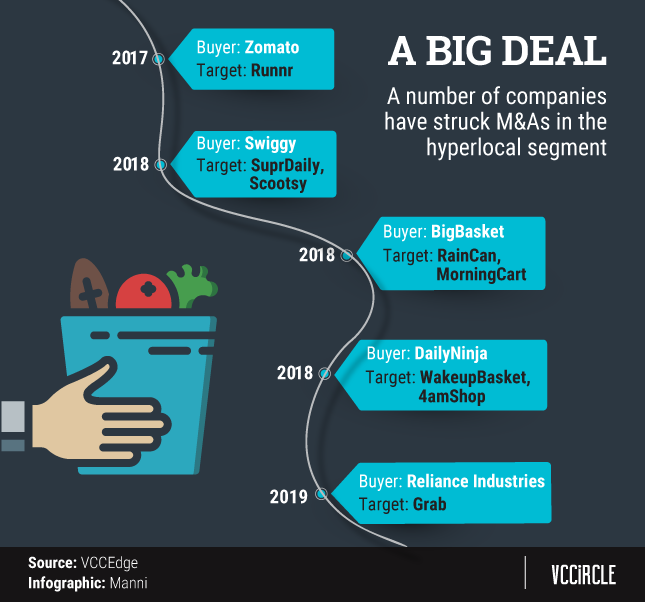 A BIG DEAL

A number of companies have struck M&As in the hyperlocal segment

2017
Buyer: Zomato
Target: Runnr

2018
Buyer: Swiggy
Target: SuprDaily, Scootsy

2018
Buyer: BigBasket
Target: RainCan, MorningCart

2018
Buyer: DailyNinja
Target: WakeupBasket, 4amShop

2019
Buyer: Reliance Industries
Target: Grab

Source: VCCEdge
Infographic: Manni

VCCiRCLE